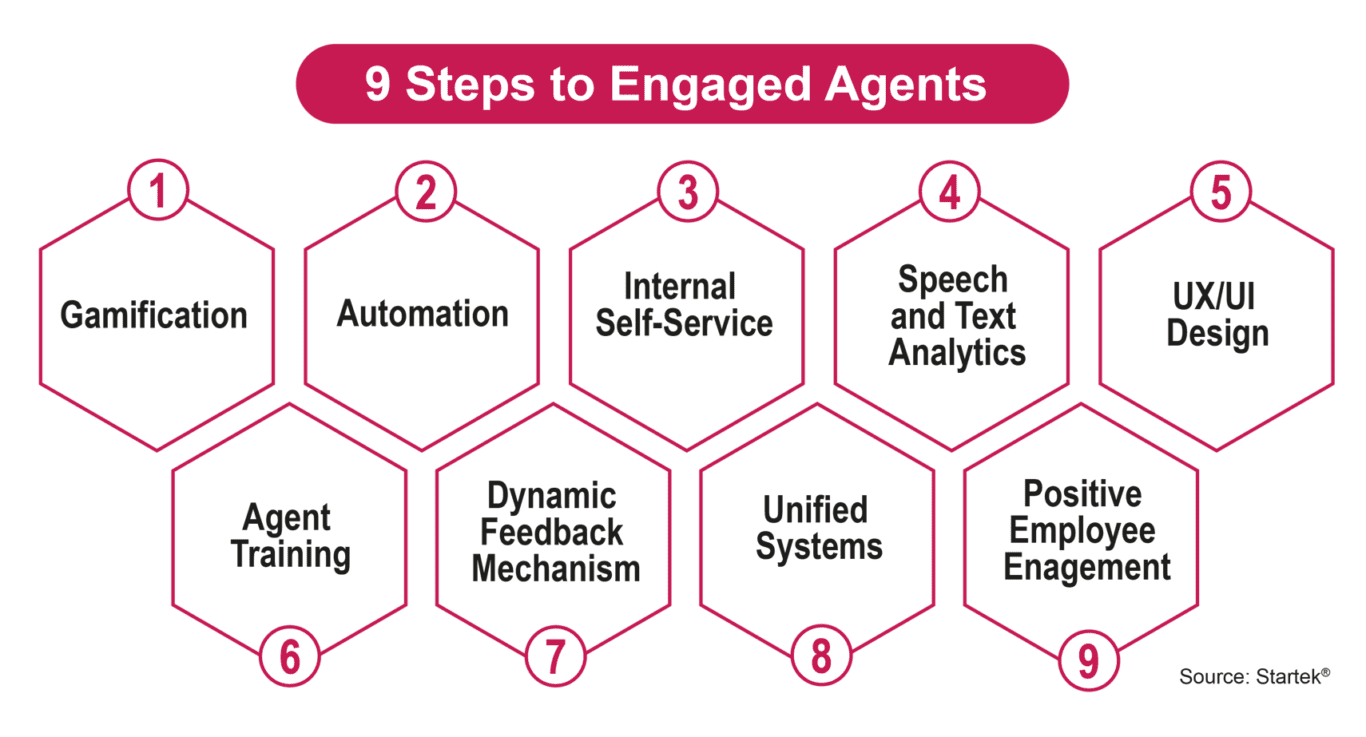 9 Steps to Engaged Agents

1
Gamification

2
Automation

3
Internal Self-Service

4
Speech and Text Analytics

5
UX/UI Design

Agent Training
6

Dynamic Feedback Mechanism
7

Unified Systems
8

Positive Employee Enagement
9

Source: Startek®