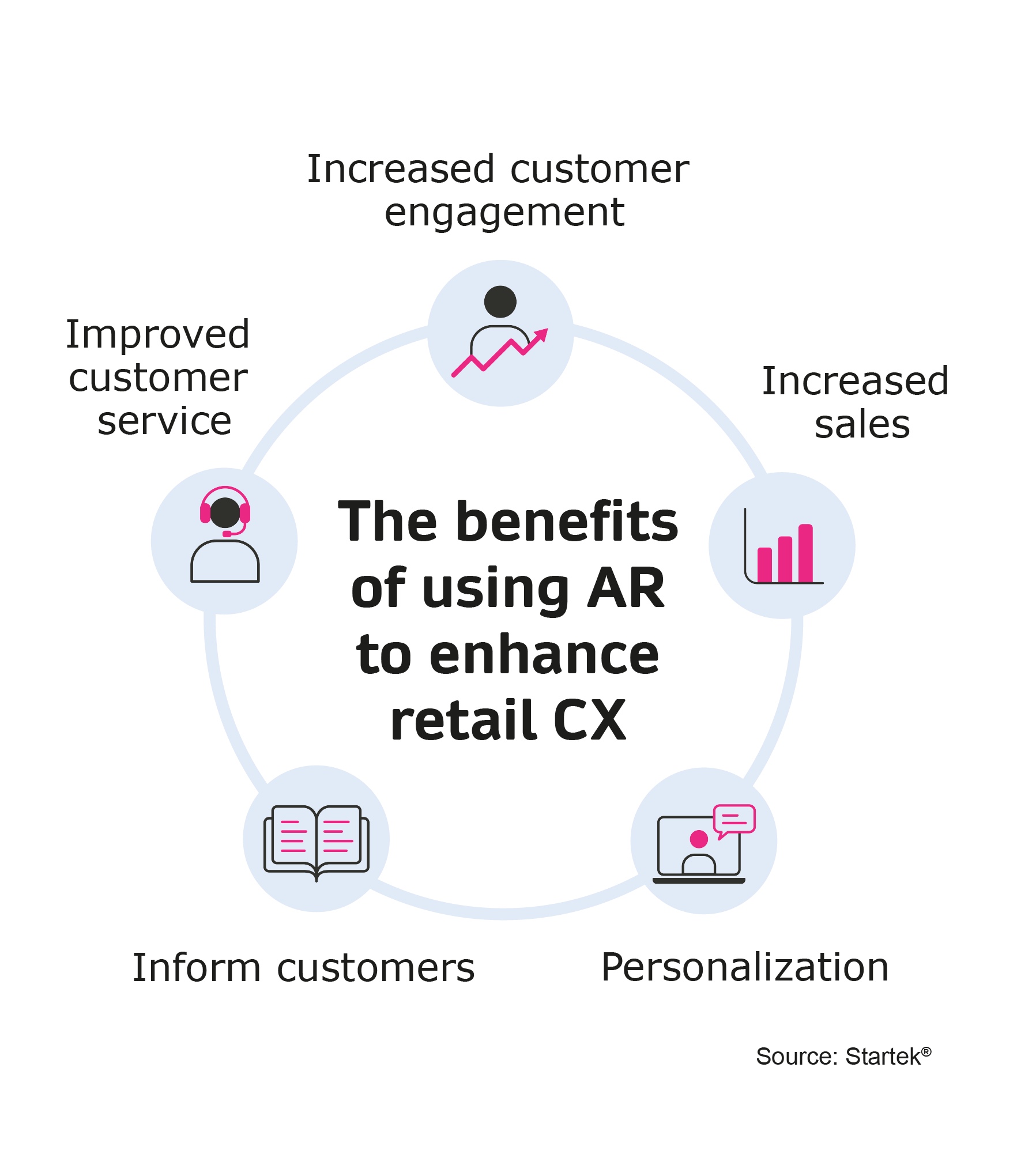 Increased customer engagement

Improved customer service

Increased sales

The benefits of using AR to enhance retail CX

Inform customers

Personalization

Source: Startek®