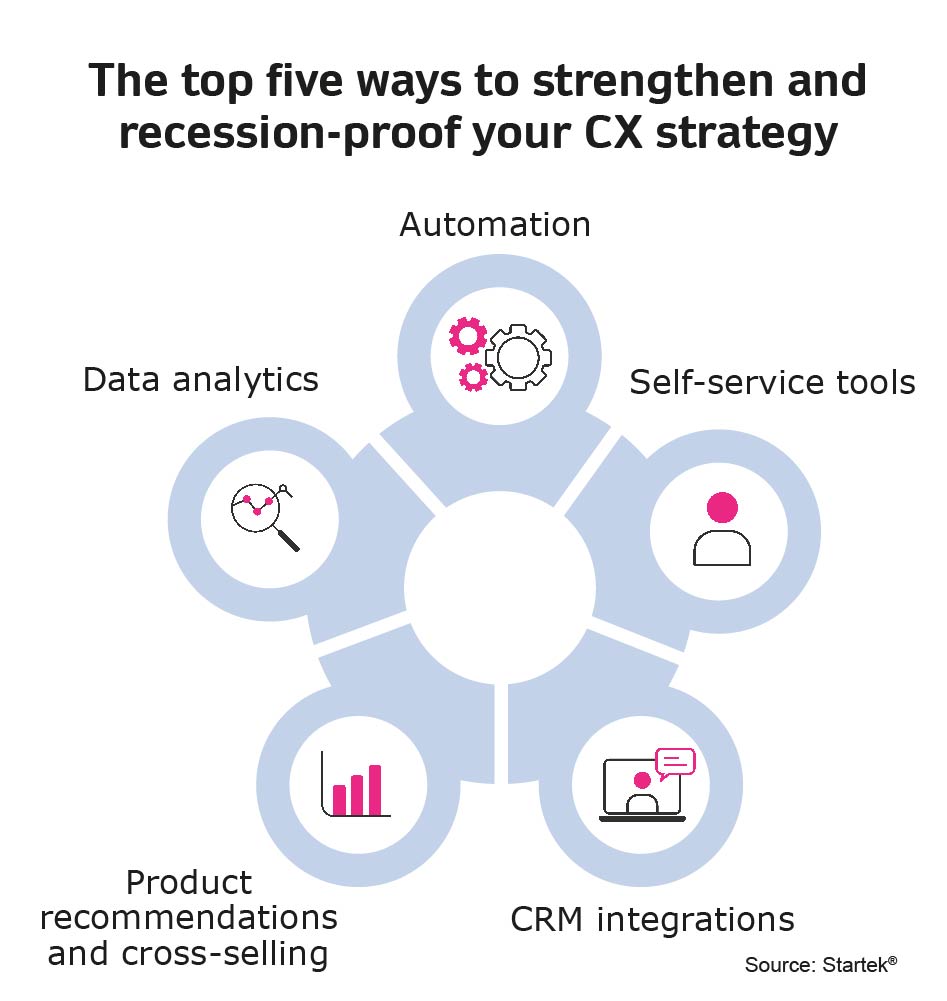 The top five ways to strengthen and recession-proof your CX strategy

Automation

Data analytics

Self-service tools

Product recommendations and cross-selling

CRM integrations

Source: Startek®