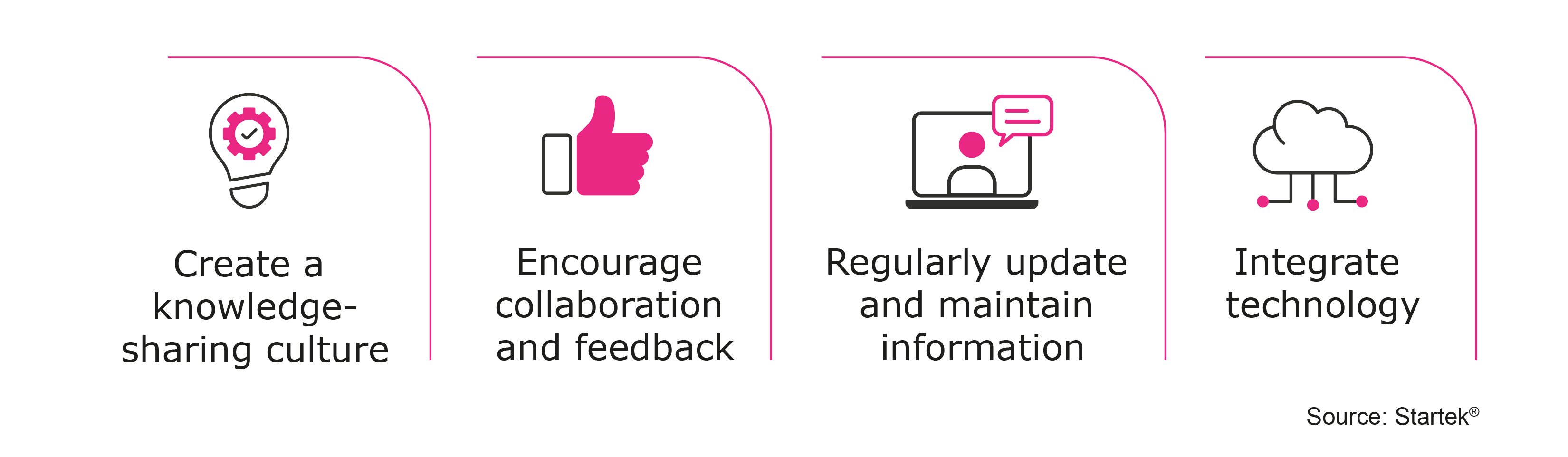 Create a knowledge-sharing culture

Encourage collaboration and feedback

Regularly update and maintain information

Integrate technology

Source: Startek®