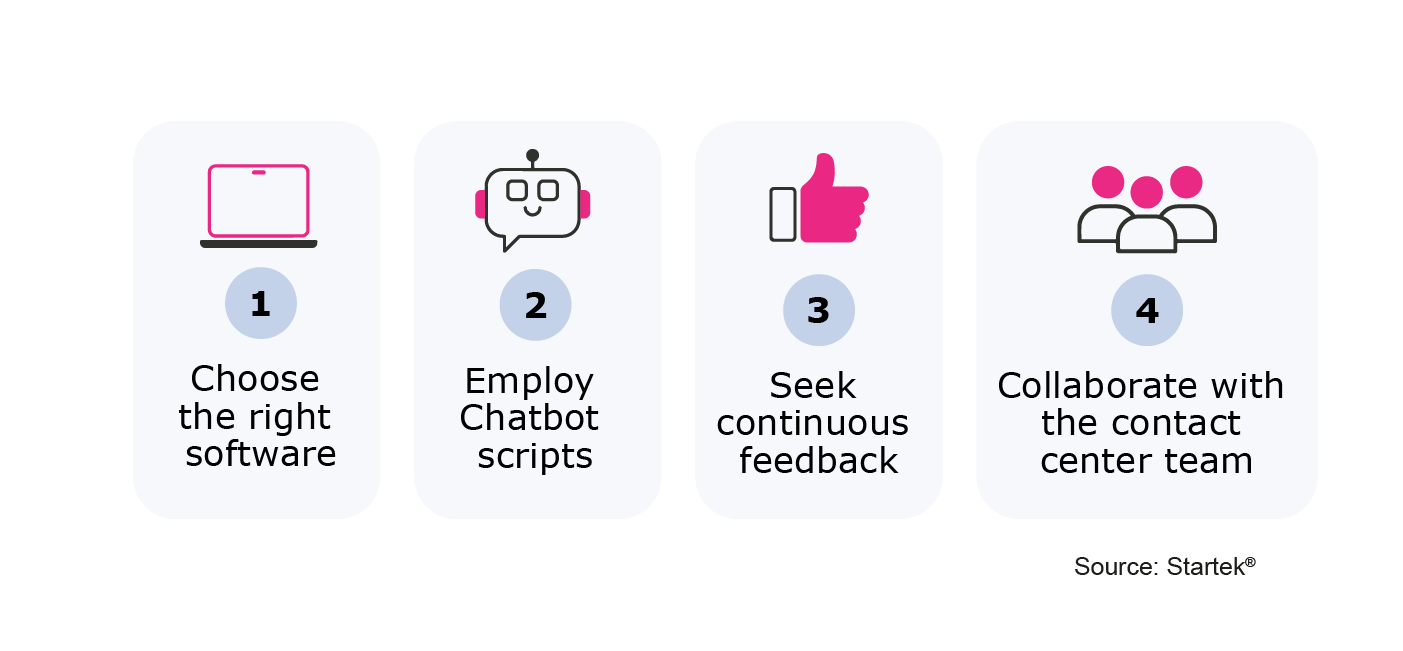 1

Choose the right software

2

Employ Chatbot scripts

3

Seek continuous feedback

4

Collaborate with the contact center team

Source: Startek®