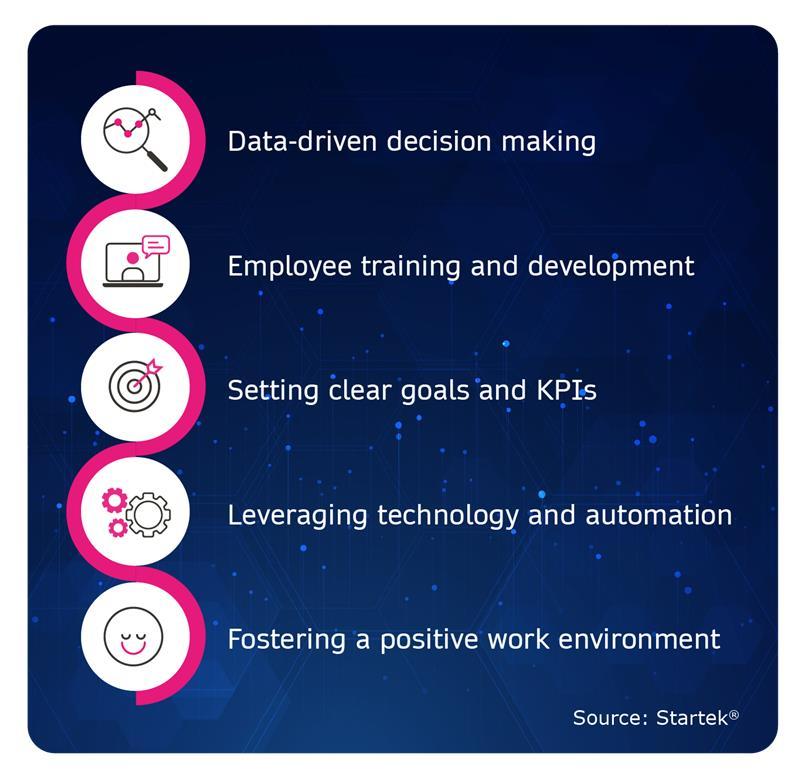 Data-driven decision making

Employee training and development

Setting clear goals and KPIs

Leveraging technology and automation

Fostering a positive work environment

Source: Startek®