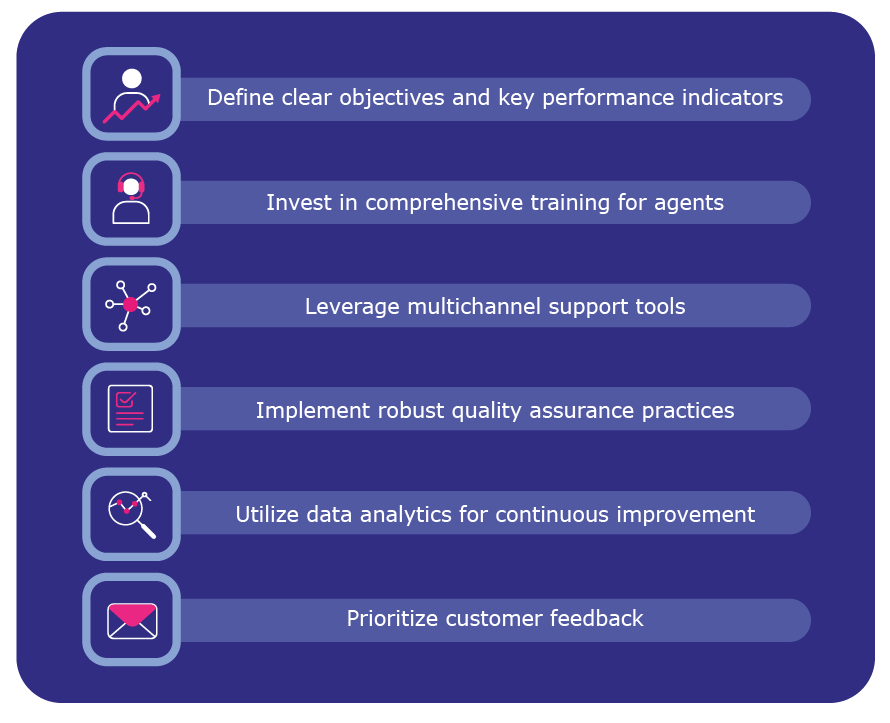 Define clear objectives and key performance indicators

Invest in comprehensive training for agents

Leverage multichannel support tools

Implement robust quality assurance practices

Utilize data analytics for continuous improvement

Prioritize customer feedback