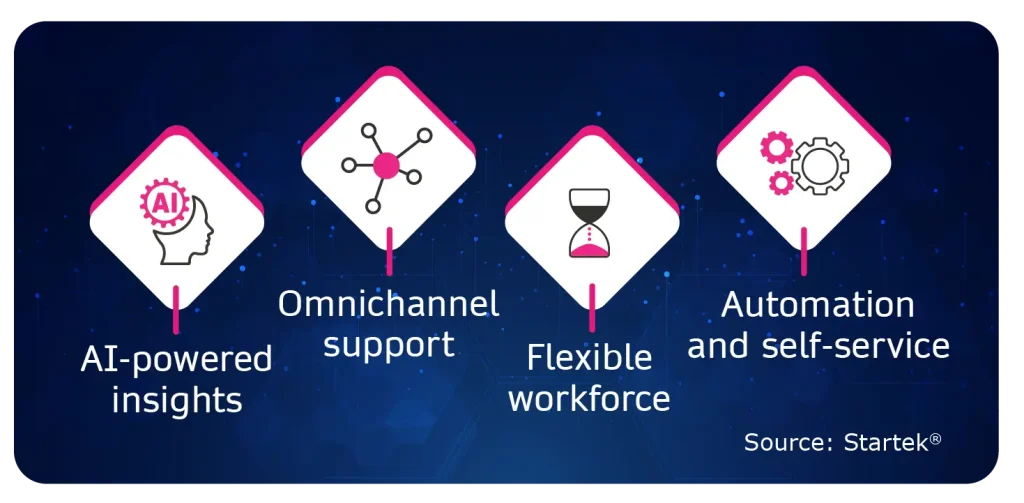 AI

AI-powered insights

Omnichannel support

Flexible workforce

Automation and self-service

Source: Startek®