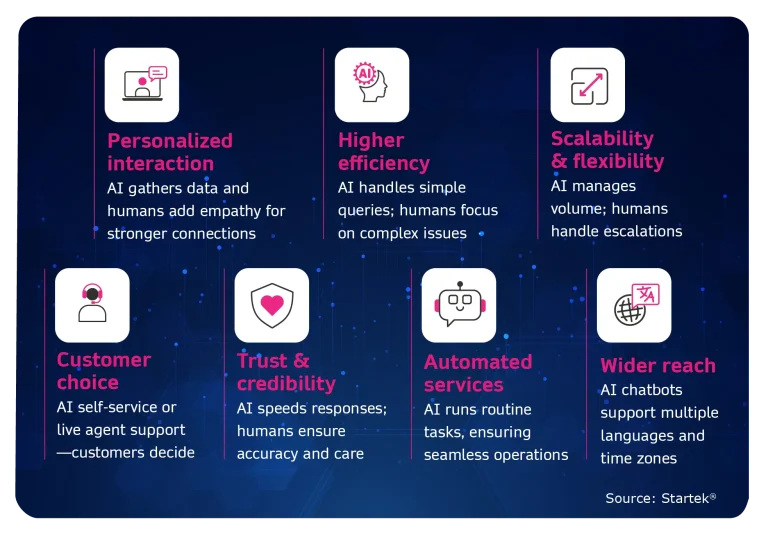 AI

Personalized interaction
AI gathers data and humans add empathy for stronger connections

Higher efficiency
AI handles simple queries; humans focus on complex issues

Scalability & flexibility
AI manages volume; humans handle escalations

Customer choice
AI self-service or live agent support —customers decide

Trust & credibility
AI speeds responses; humans ensure accuracy and care

Automated services
AI runs routine tasks, ensuring seamless operations

Wider reach
AI chatbots support multiple languages and time zones

Source: Startek®