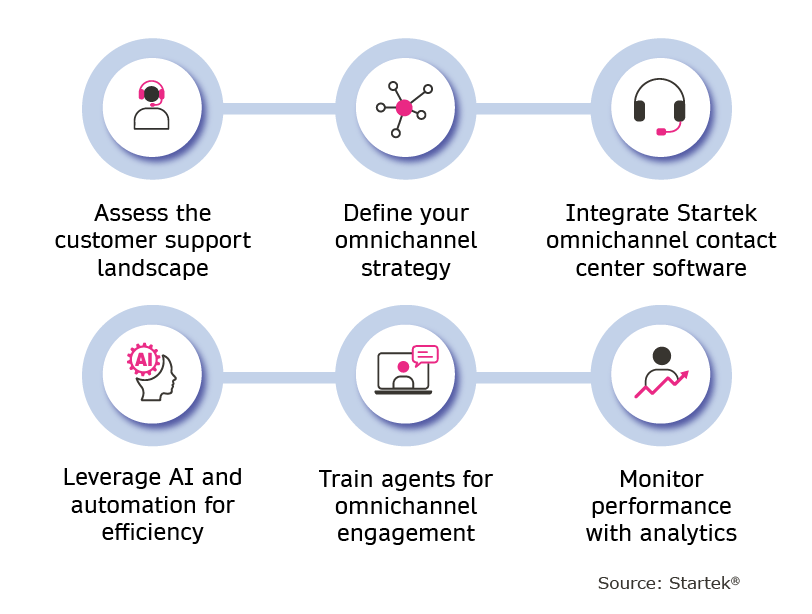 Assess the customer support landscape

Define your omnichannel strategy

Integrate Startek omnichannel contact center software

AI

Leverage AI and automation for efficiency

Train agents for omnichannel engagement

Monitor performance with analytics

Source: Startek®