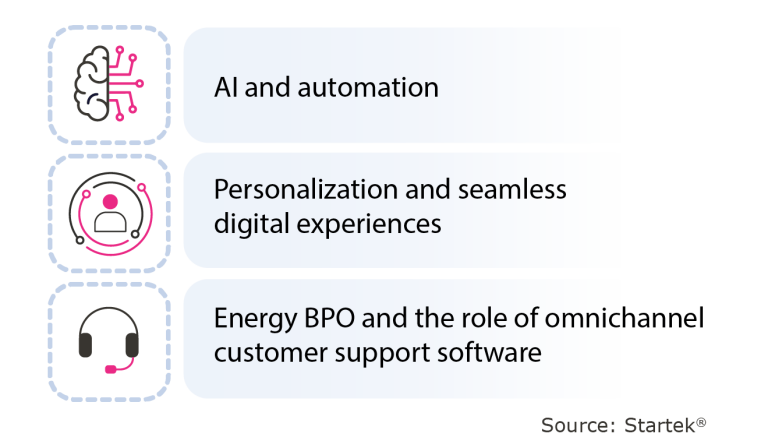 AI and automation

Personalization and seamless digital experiences

Energy BPO and the role of omnichannel customer support software

Source: Startek®