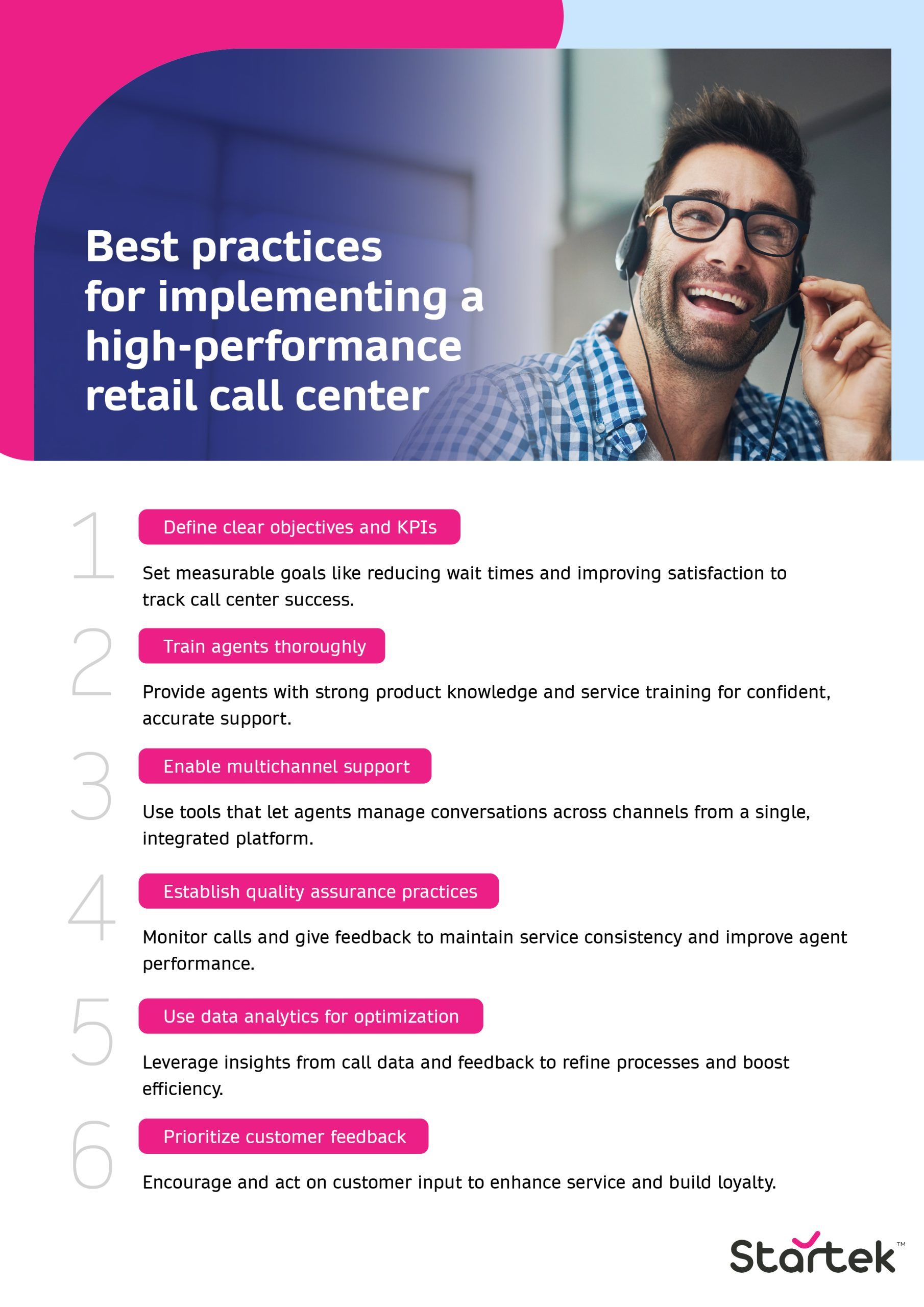 Best practices for implementing a high-performance retail call center

1

Define clear objectives and KPIs

Set measurable goals like reducing wait times and improving satisfaction to track call center success.

2

Train agents thoroughly

Provide agents with strong product knowledge and service training for confident, accurate support.

3

Enable multichannel support

Use tools that let agents manage conversations across channels from a single, integrated platform.

4

Establish quality assurance practices

Monitor calls and give feedback to maintain service consistency and improve agent performance.

5

Use data analytics for optimization

Leverage insights from call data and feedback to refine processes and boost efficiency.

6

Prioritize customer feedback

Encourage and act on customer input to enhance service and build loyalty.

Startek™