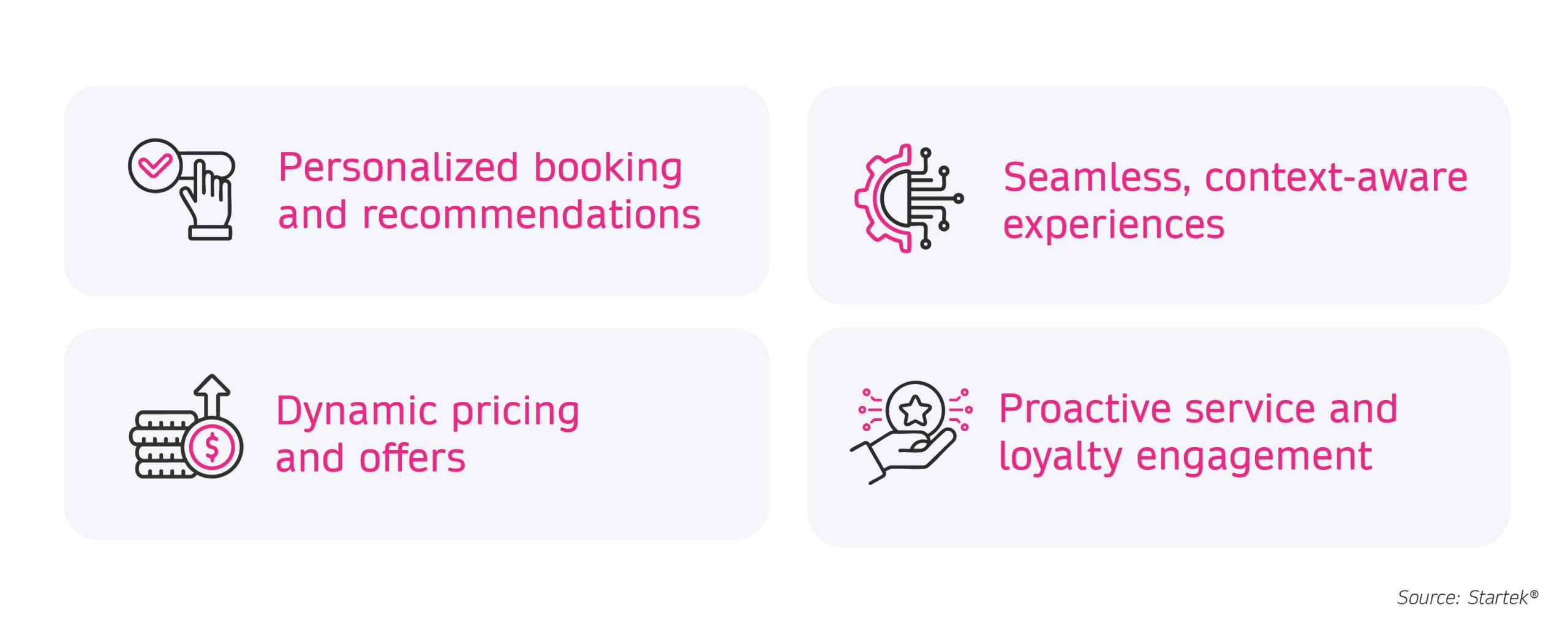 Personalized booking and recommendations

Seamless, context-aware experiences

Dynamic pricing and offers

Proactive service and loyalty engagement

Source: Startek®