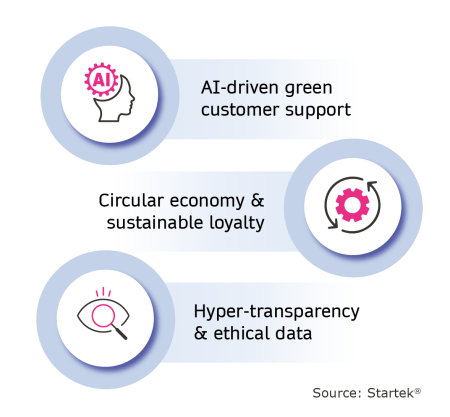 AI

AI-driven green customer support

Circular economy & sustainable loyalty

Hyper-transparency & ethical data

Source: Startek®